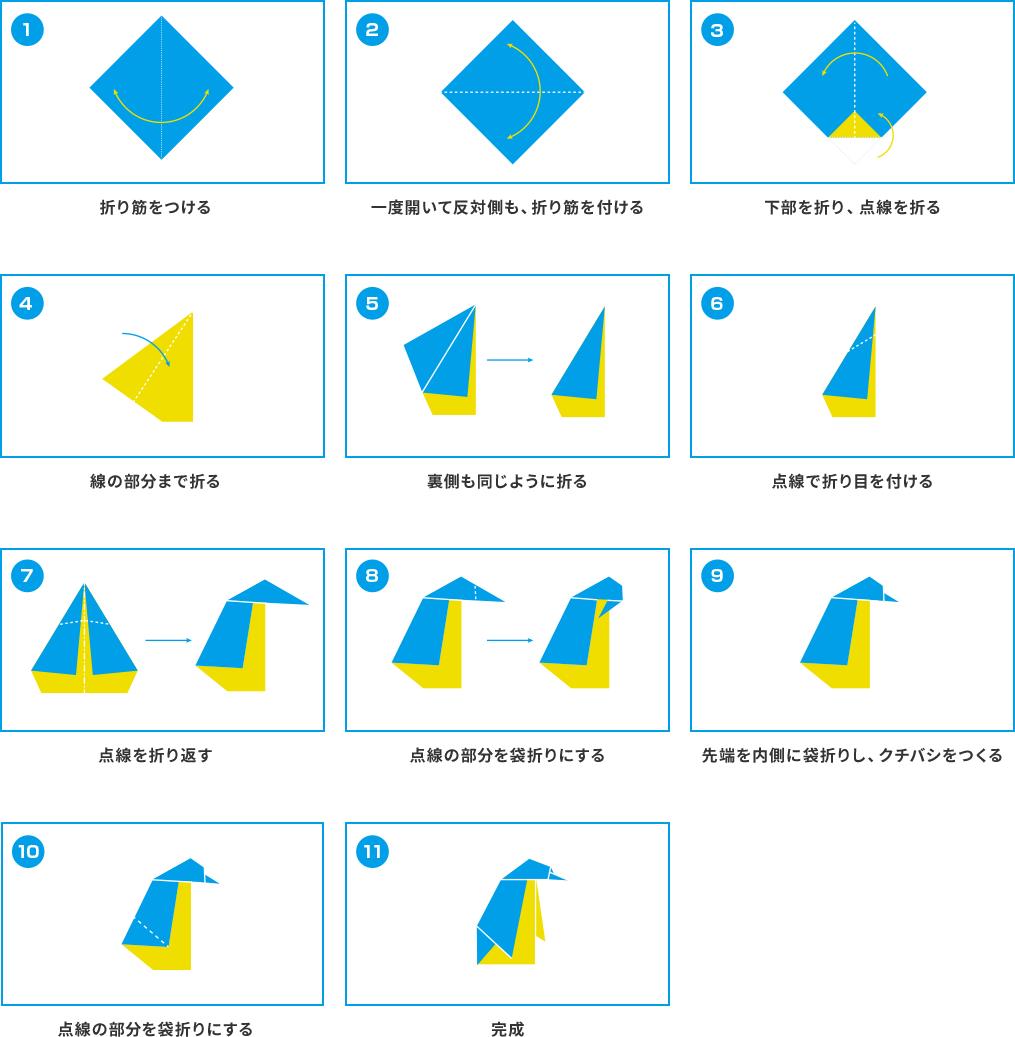 1
折り筋をつける

2
一度開いて反対側も、折り筋を付ける

3
下部を折り、点線を折る

4
線の部分まで折る

5
裏側も同じように折る

6
点線で折り目を付ける

7
点線を折り返す

8
点線の部分を袋折りにする

9
先端を内側に袋折りし、クチバシをつくる

10
点線の部分を袋折りにする

11
完成